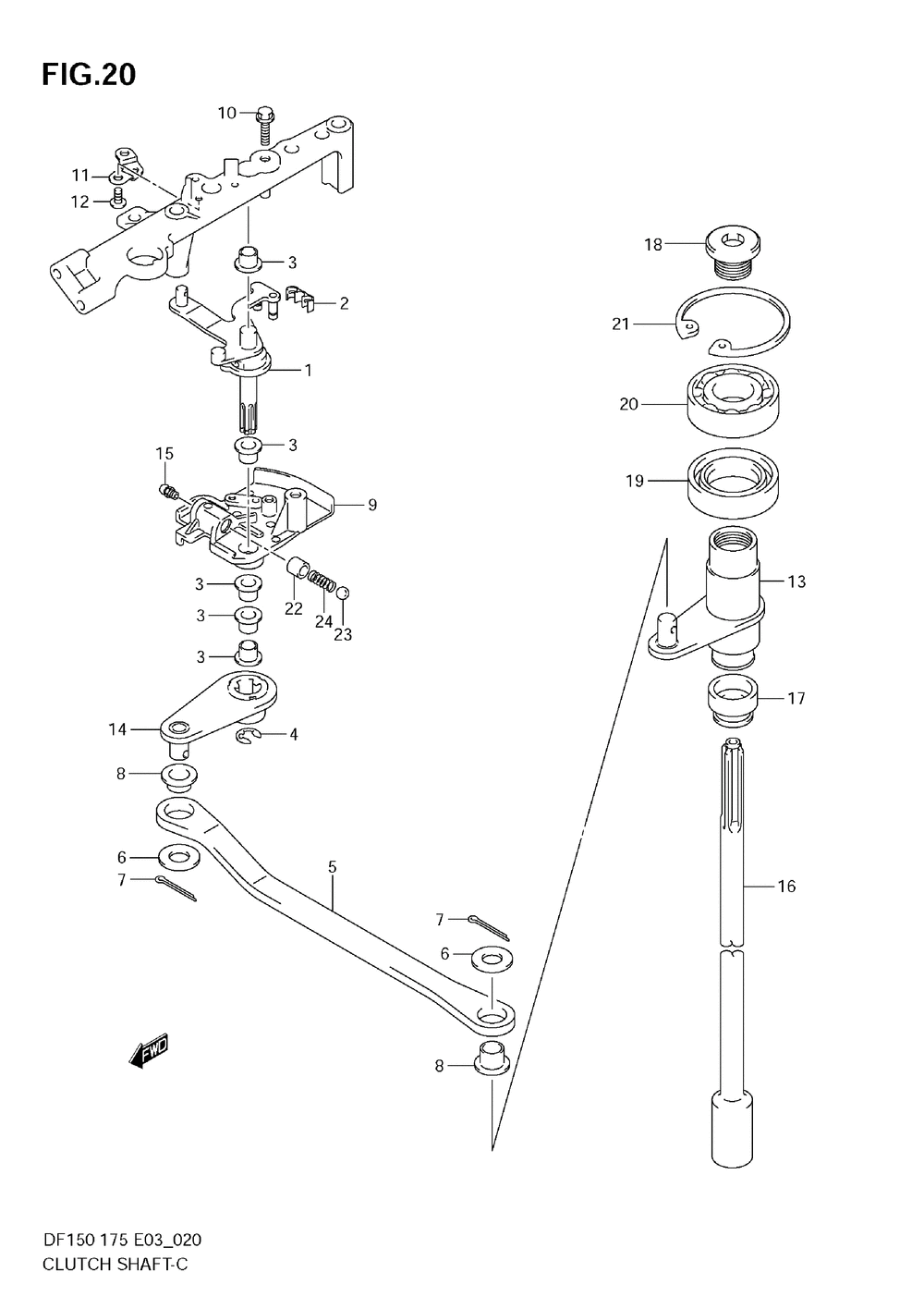 FIG.20

10
11
12
3
2
1
3
15
9
3
3
3
22
24
23
14
4
8
6
7
5
7
6
8
FWD

18
21
20
19
13
17
16

DF150 175 E03_020
CLUTCH SHAFT-C